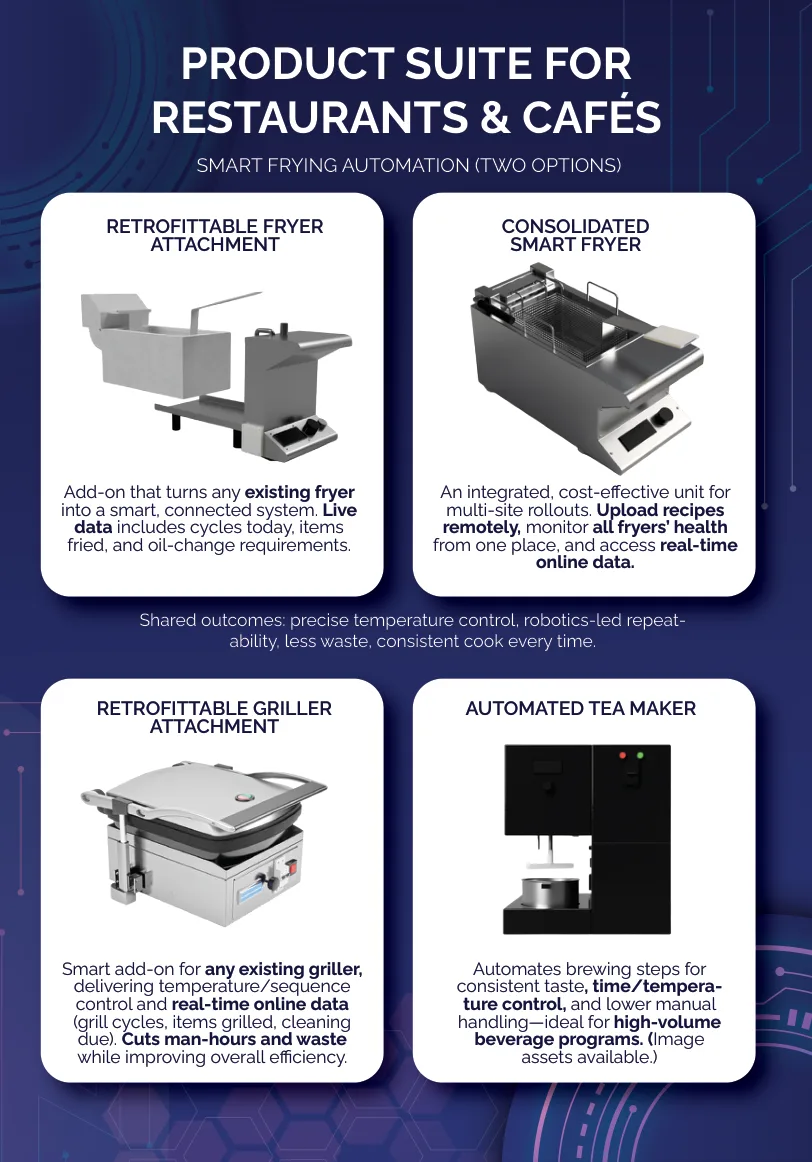 PRODUCT SUITE FOR RESTAURANTS & CAFÉS

SMART FRYING AUTOMATION (TWO OPTIONS)

RETROFITTABLE FRYER ATTACHMENT

Add-on that turns any existing fryer into a smart, connected system. Live data includes cycles today, items fried, and oil-change requirements.

CONSOLIDATED SMART FRYER

An integrated, cost-effective unit for multi-site rollouts. Upload recipes remotely, monitor all fryers' health from one place, and access real-time online data.

Shared outcomes: precise temperature control, robotics-led repeatability, less waste, consistent cook every time.

RETROFITTABLE GRILLER ATTACHMENT

Smart add-on for any existing griller, delivering temperature/sequence control and real-time online data (grill cycles, items grilled, cleaning due). Cuts man-hours and waste while improving overall efficiency.

AUTOMATED TEA MAKER

Automates brewing steps for consistent taste, time/temperature control, and lower manual handling—ideal for high-volume beverage programs. (Image assets available.)